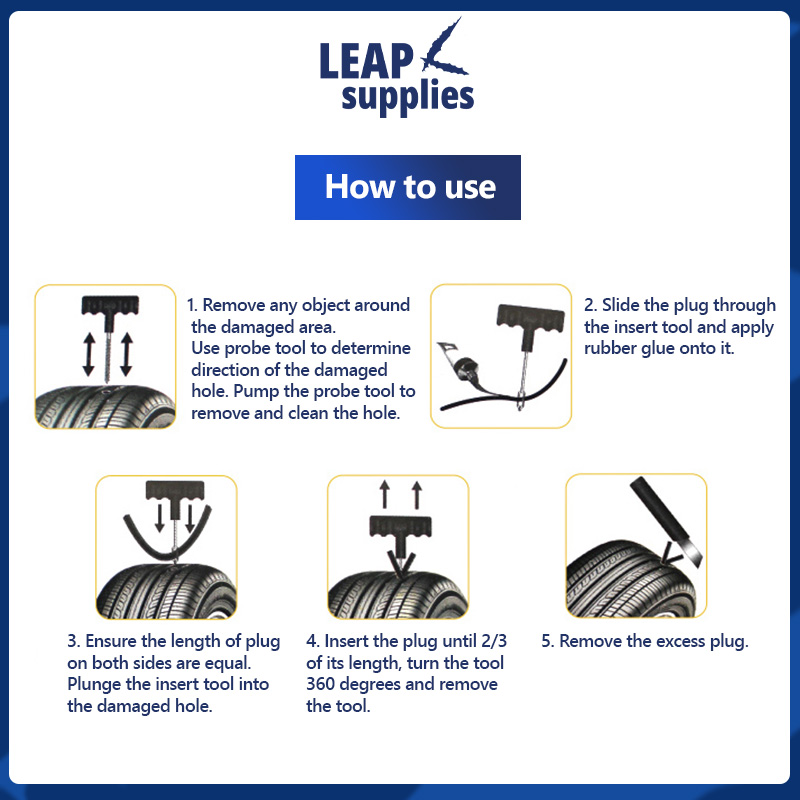 LEAP supplies

How to use

1. Remove any object around the damaged area.
Use probe tool to determine direction of the damaged hole. Pump the probe tool to remove and clean the hole.

2. Slide the plug through the insert tool and apply rubber glue onto it.

3. Ensure the length of plug on both sides are equal. Plunge the insert tool into the damaged hole.

4. Insert the plug until 2/3 of its length, turn the tool 360 degrees and remove the tool.

5. Remove the excess plug.