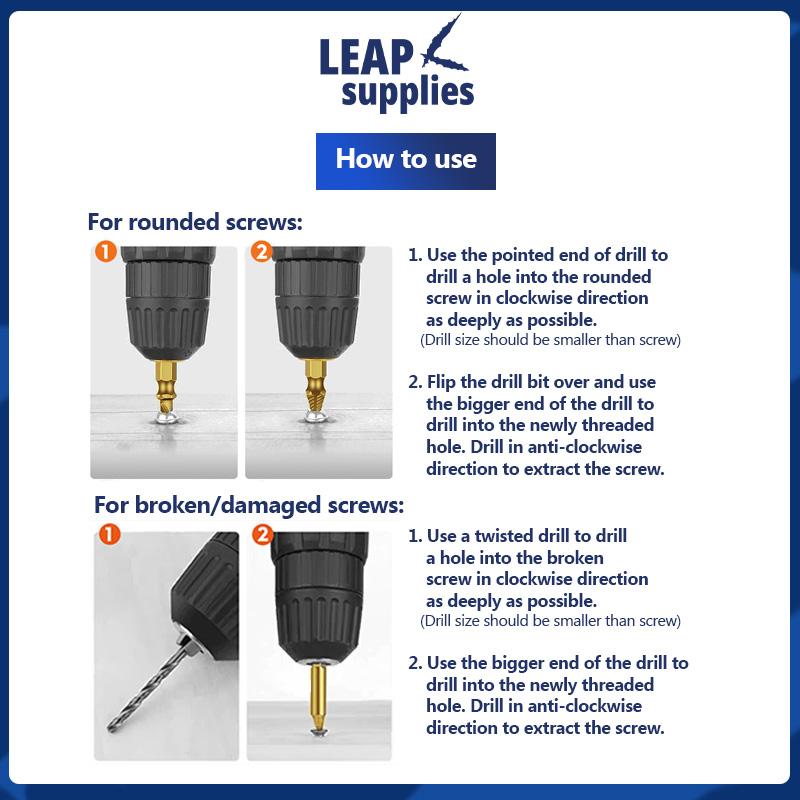 LEAP supplies

How to use

For rounded screws:

1

2

1. Use the pointed end of drill to drill a hole into the rounded screw in clockwise direction as deeply as possible.
(Drill size should be smaller than screw)

2. Flip the drill bit over and use the bigger end of the drill to drill into the newly threaded hole. Drill in anti-clockwise direction to extract the screw.

For broken/damaged screws:

1

2

1. Use a twisted drill to drill a hole into the broken screw in clockwise direction as deeply as possible.
(Drill size should be smaller than screw)

2. Use the bigger end of the drill to drill into the newly threaded hole. Drill in anti-clockwise direction to extract the screw.