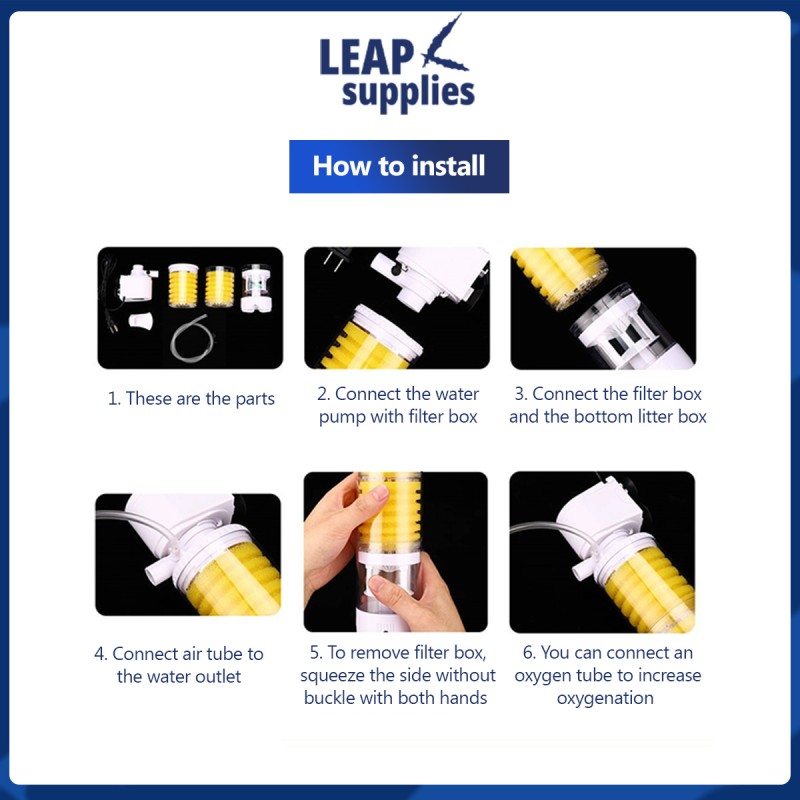 LEAP supplies

How to install

1. These are the parts

2. Connect the water pump with filter box

3. Connect the filter box and the bottom litter box

4. Connect air tube to the water outlet

5. To remove filter box, squeeze the side without buckle with both hands

6. You can connect an oxygen tube to increase oxygenation