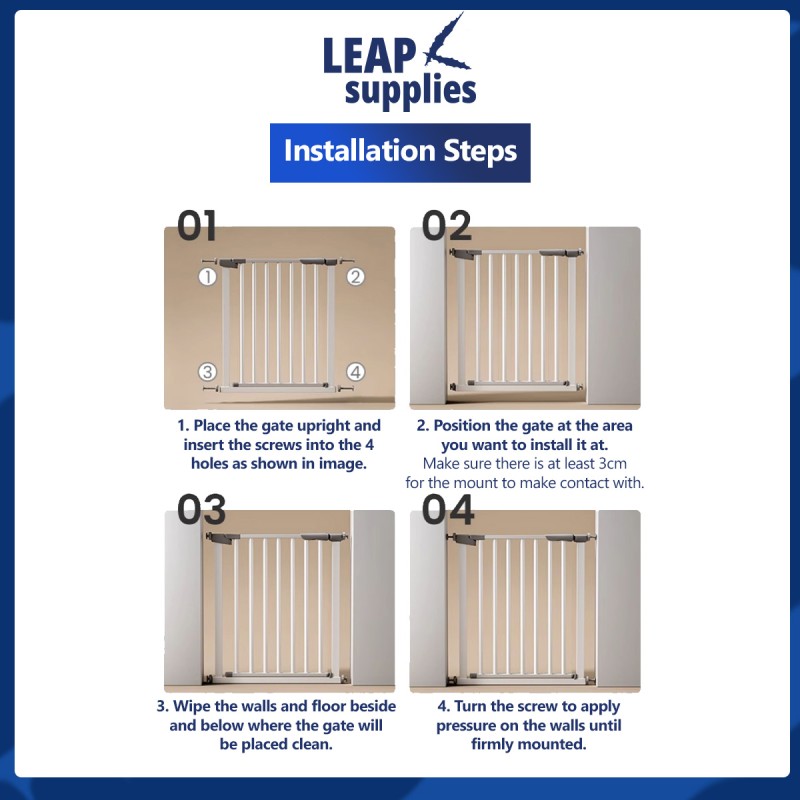 LEAP supplies

Installation Steps

01

① ② ③ ④

1. Place the gate upright and insert the screws into the 4 holes as shown in image.

02

2. Position the gate at the area you want to install it at.
Make sure there is at least 3cm for the mount to make contact with.

03

3. Wipe the walls and floor beside and below where the gate will be placed clean.

04

4. Turn the screw to apply pressure on the walls until firmly mounted.